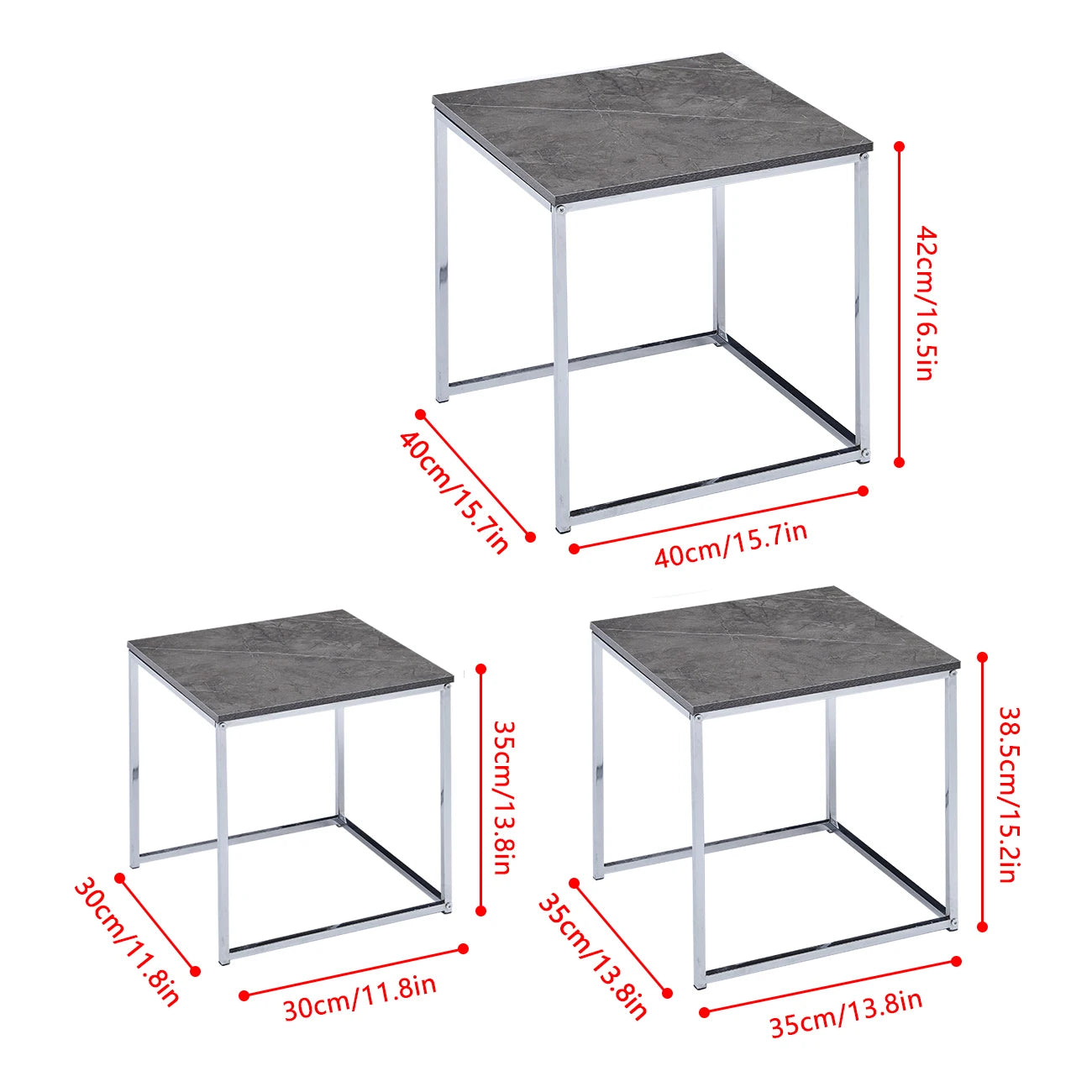 42cm/16.5in
40cm/15.7in
40cm/15.7in
35cm/13.8in
30cm/11.8in
30cm/11.8in
38.5cm/15.2in
35cm/13.8in
35cm/13.8in