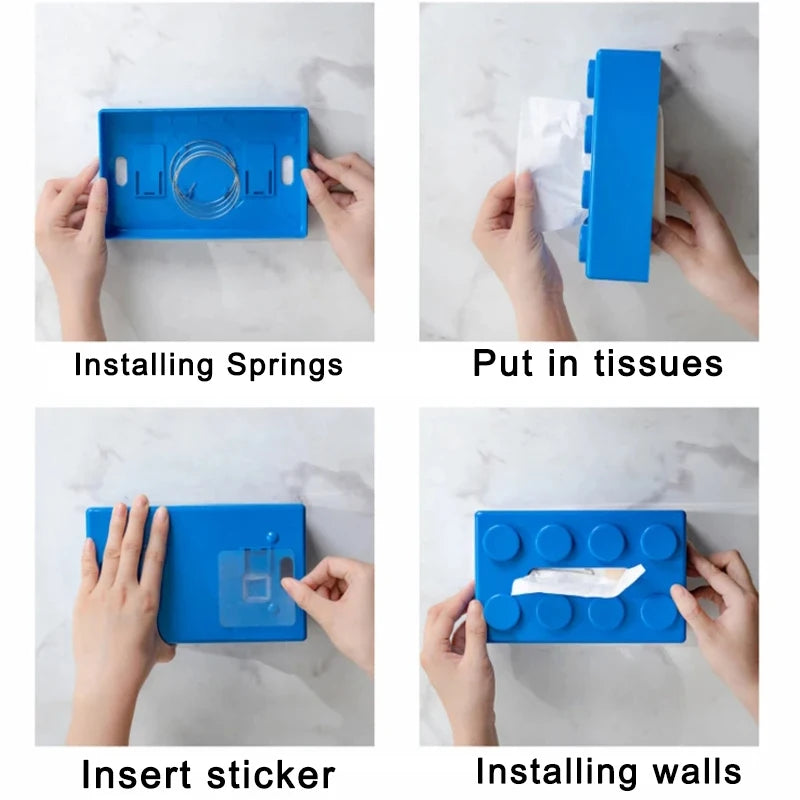 Installing Springs

Put in tissues

Insert sticker

Installing walls