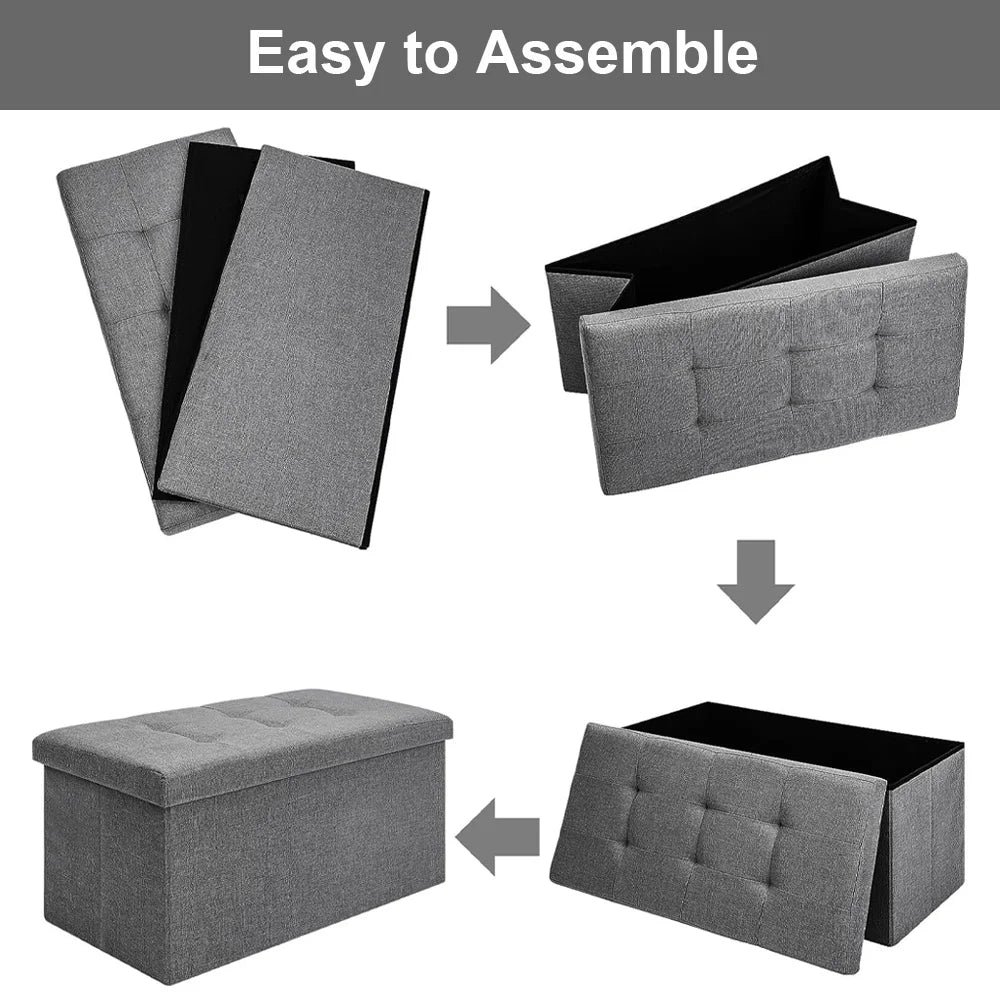 Easy to Assemble