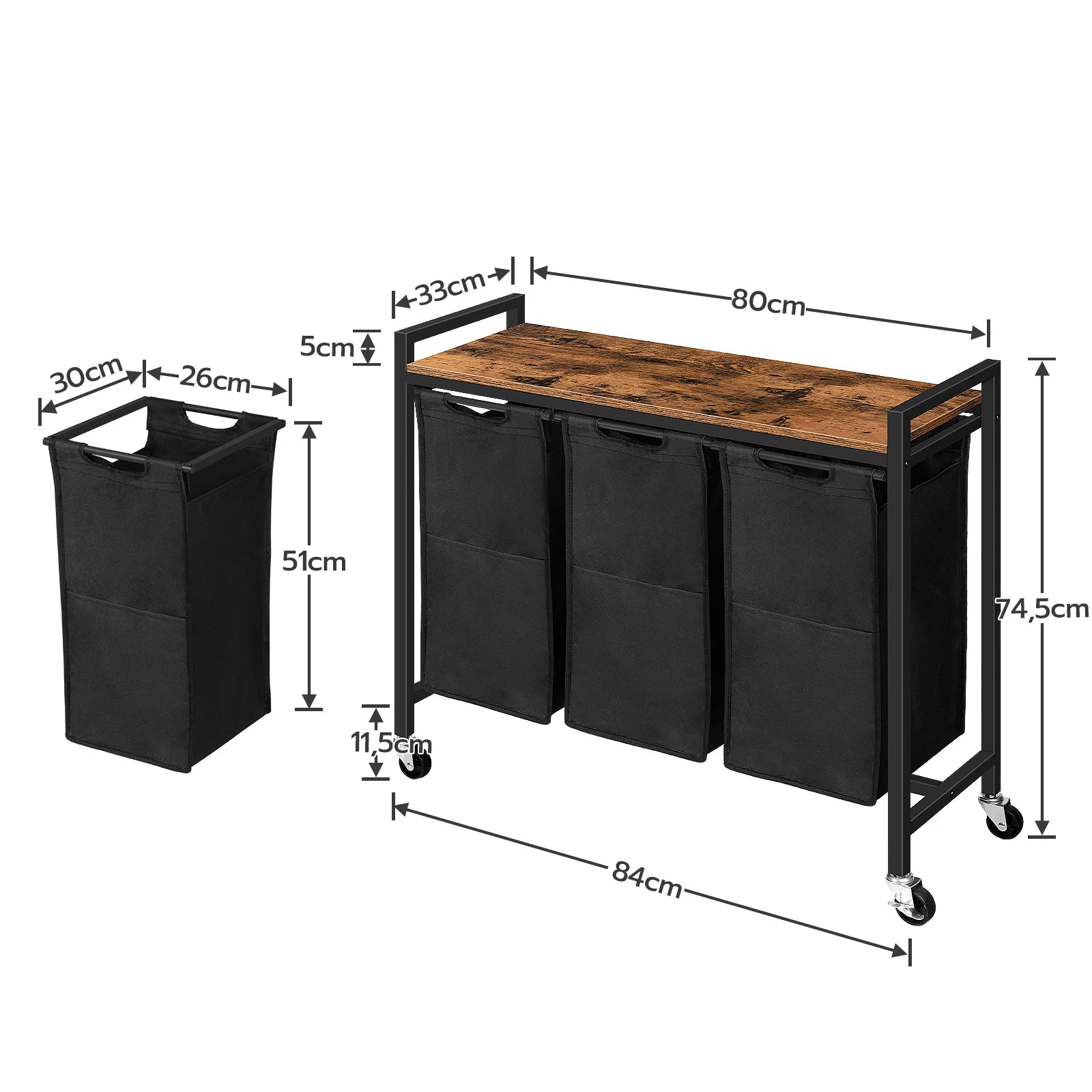 30cm
26cm
51cm
33cm
80cm
5cm
74,5cm
11,5cm
84cm