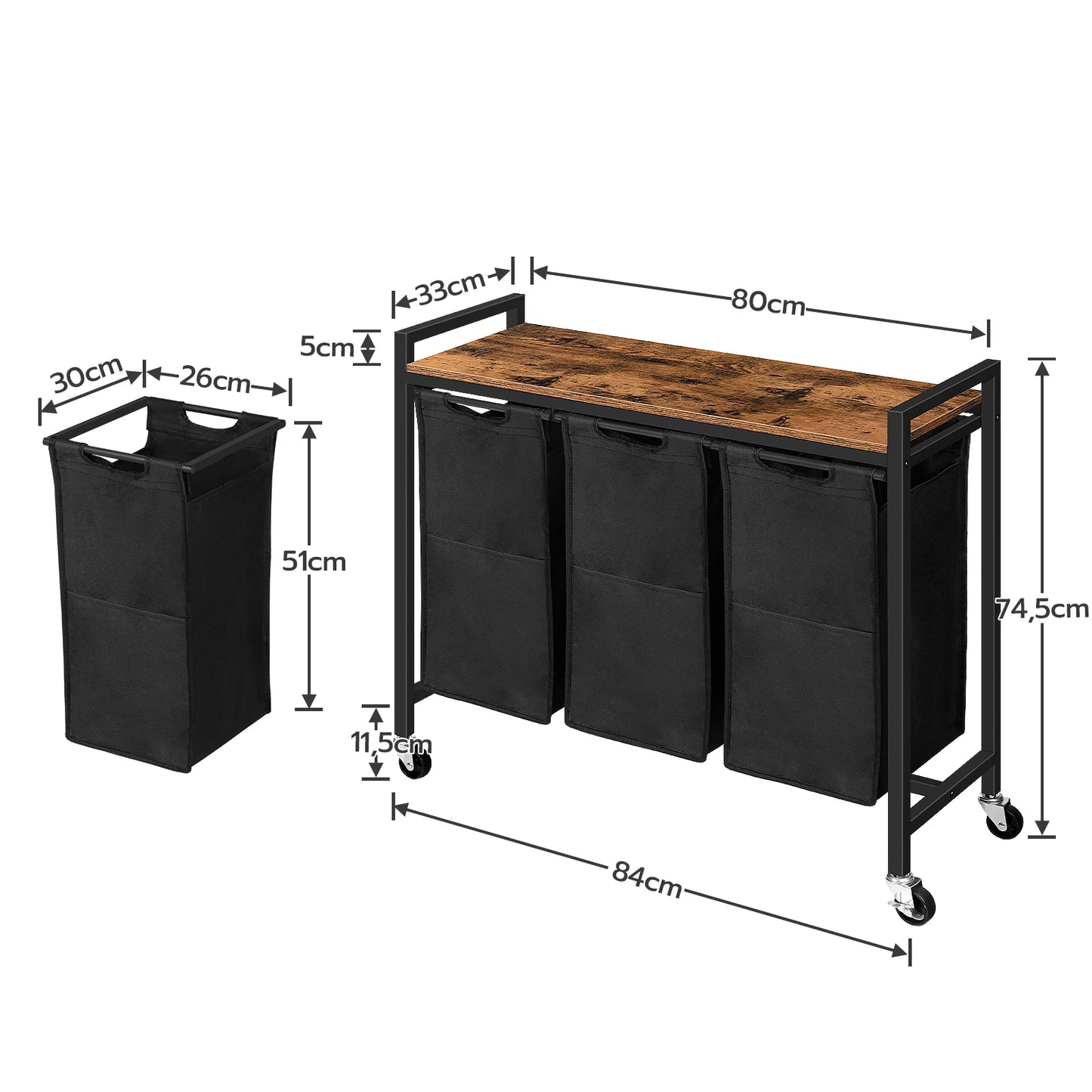 30cm
26cm
51cm
33cm
80cm
5cm
74,5cm
11,5cm
84cm