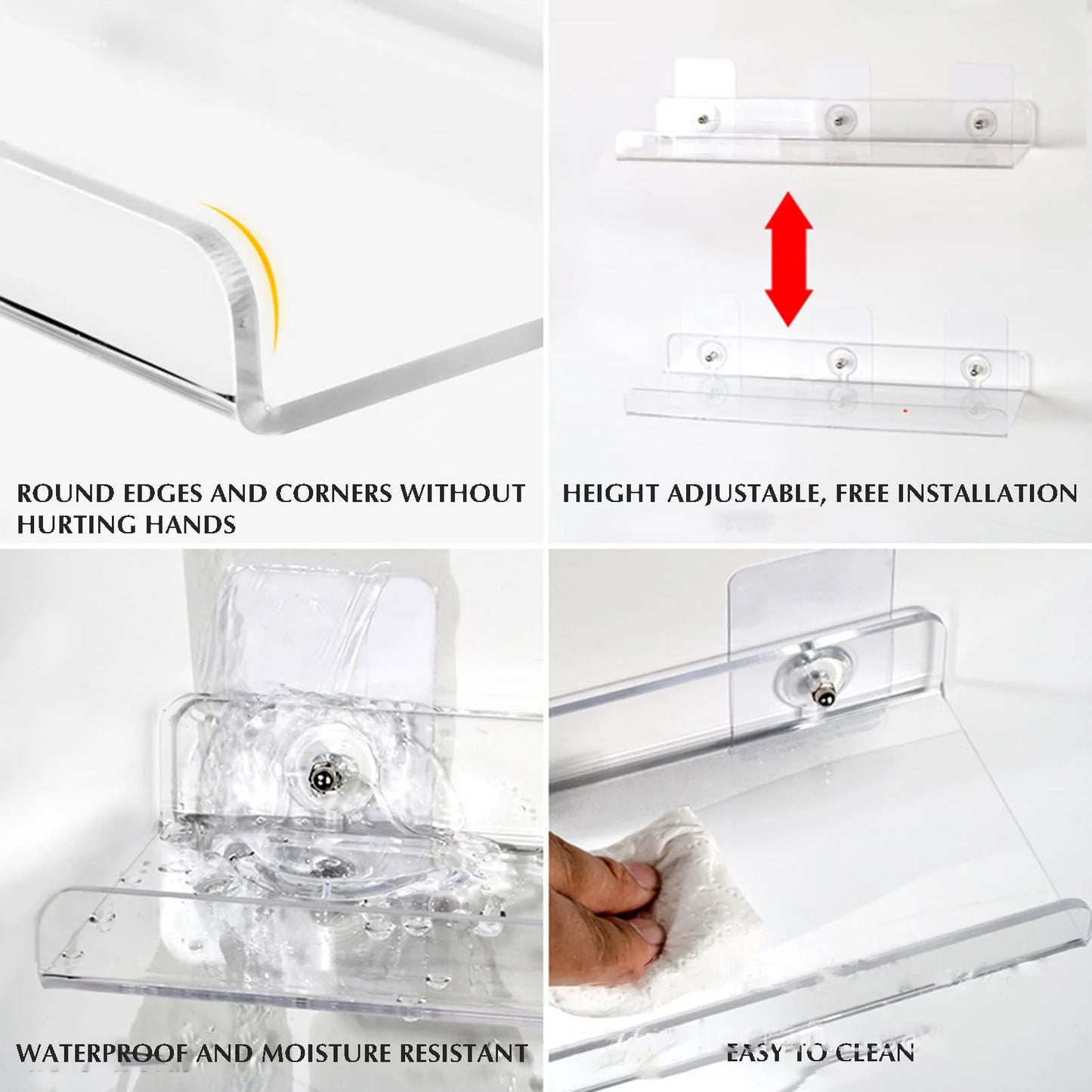 ROUND EDGES AND CORNERS WITHOUT HURTING HANDS

HEIGHT ADJUSTABLE, FREE INSTALLATION

WATERPROOF AND MOISTURE RESISTANT

EASY TO CLEAN