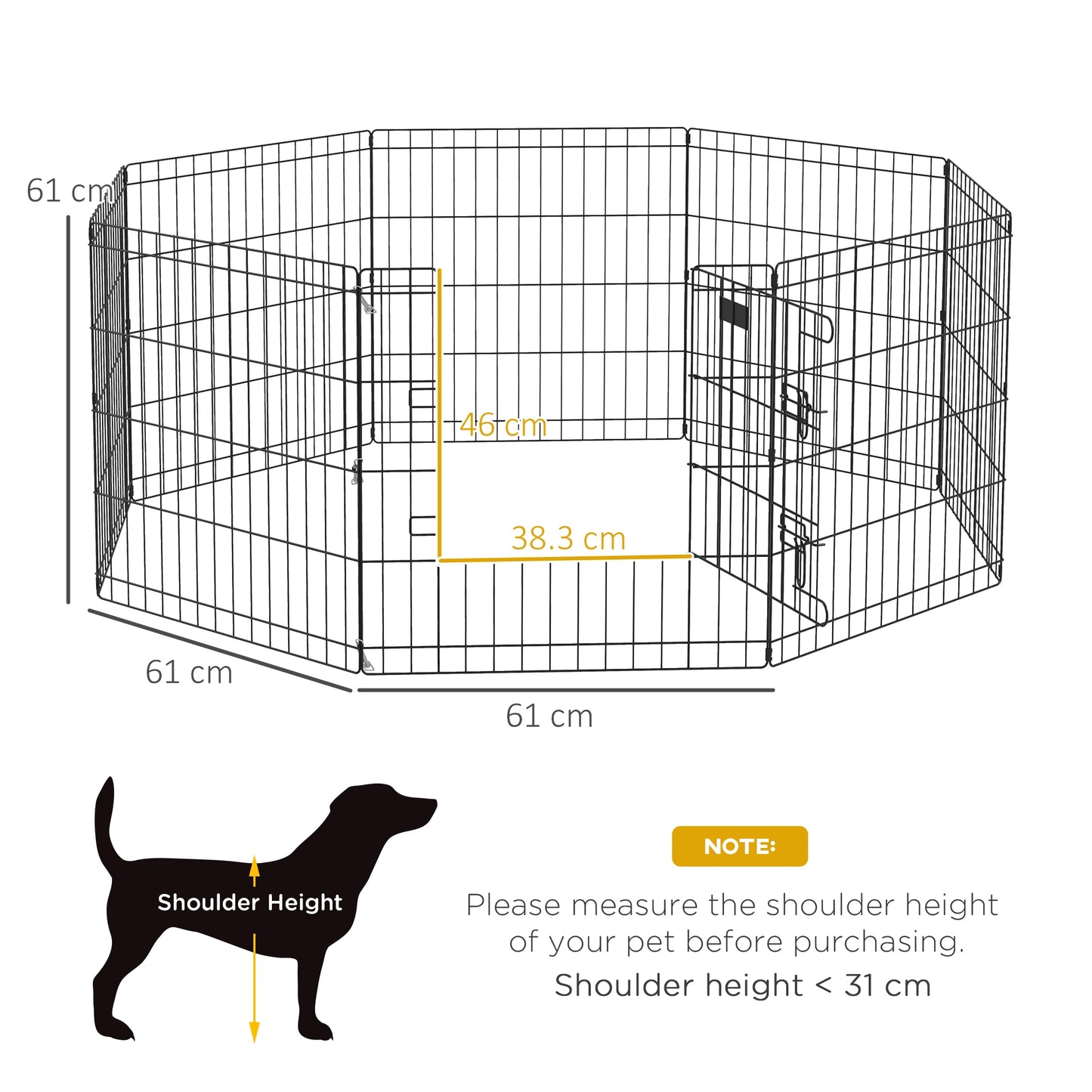 61 cm

46 cm

38.3 cm

61 cm

61 cm

Shoulder Height

NOTE:

Please measure the shoulder height of your pet before purchasing.

Shoulder height < 31 cm