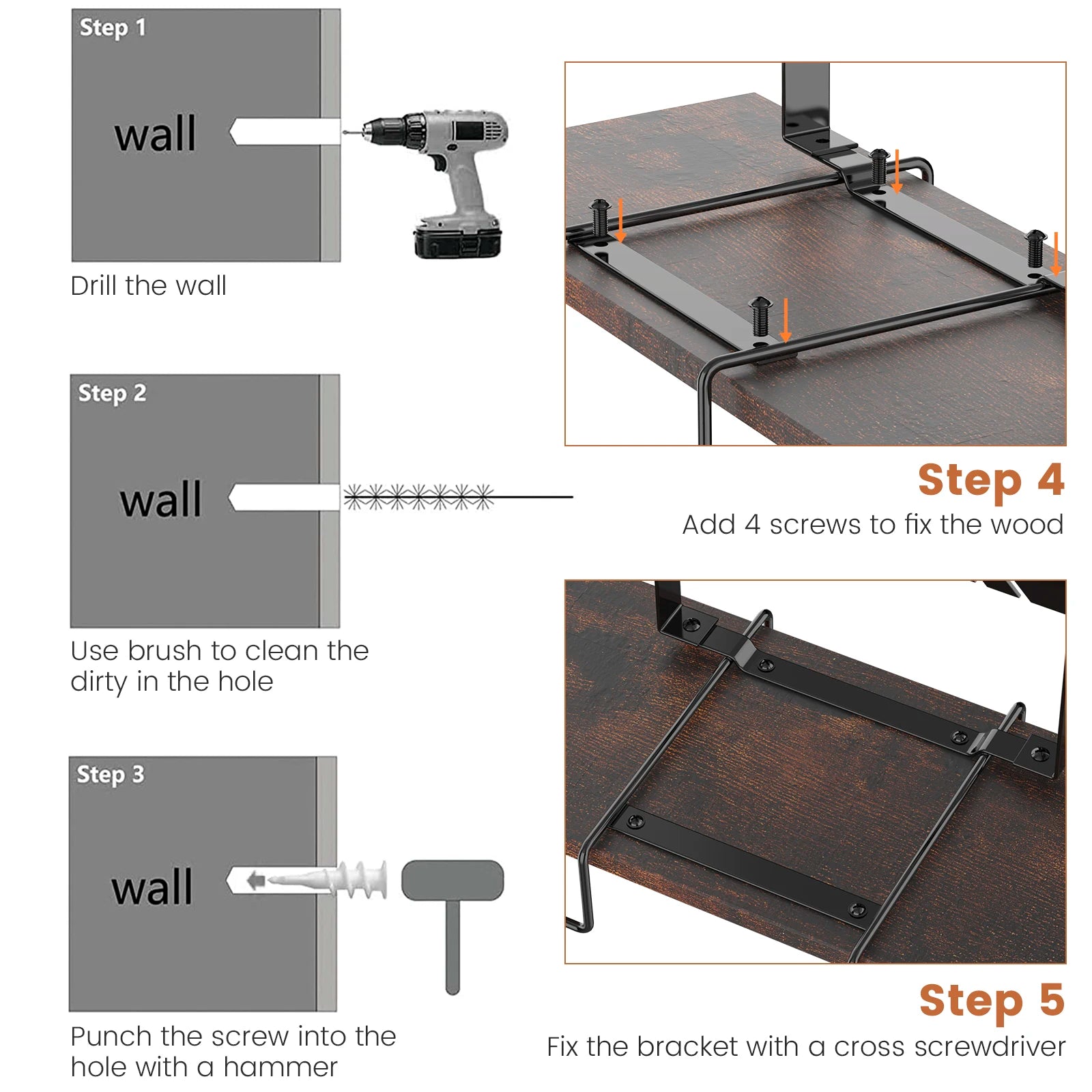 Step 1

wall

Drill the wall

Step 2

wall

Use brush to clean the dirty in the hole

Step 3

wall

Punch the screw into the hole with a hammer

Step 4

Add 4 screws to fix the wood

Step 5

Fix the bracket with a cross screwdriver