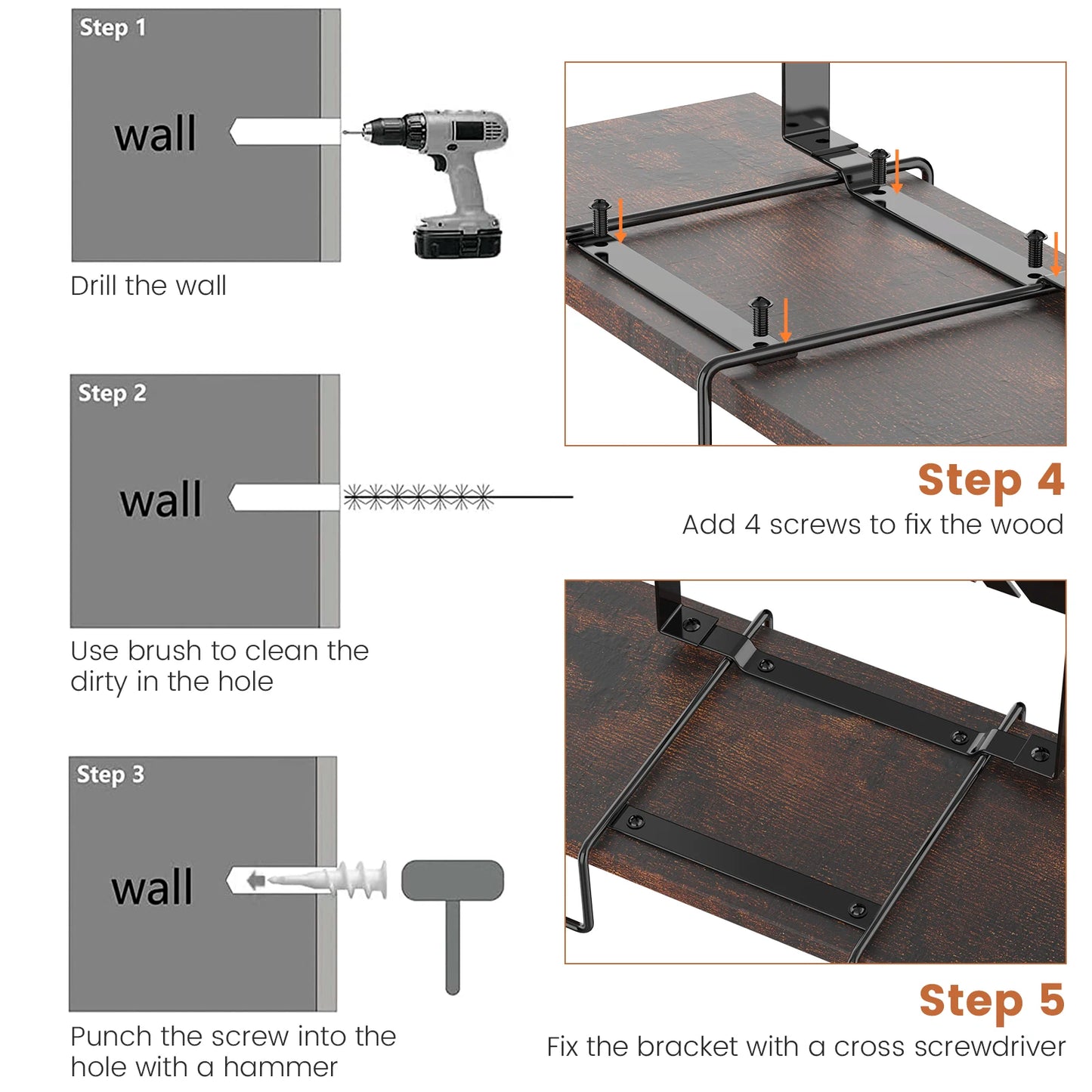 Step 1

wall

Drill the wall

Step 2

wall

Use brush to clean the dirty in the hole

Step 3

wall

Punch the screw into the hole with a hammer

Step 4

Add 4 screws to fix the wood

Step 5

Fix the bracket with a cross screwdriver