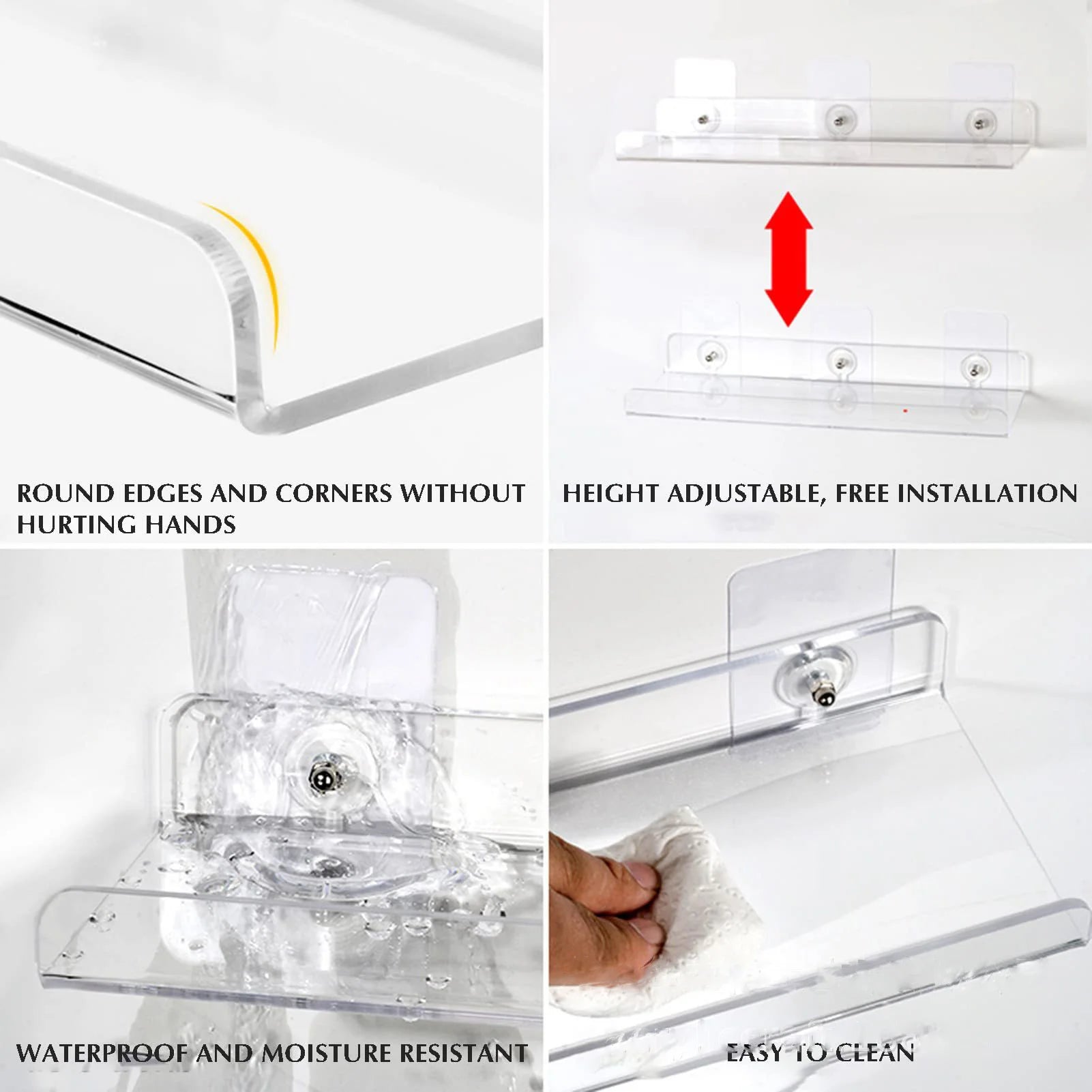 ROUND EDGES AND CORNERS WITHOUT HURTING HANDS

HEIGHT ADJUSTABLE, FREE INSTALLATION

WATERPROOF AND MOISTURE RESISTANT

EASY TO CLEAN